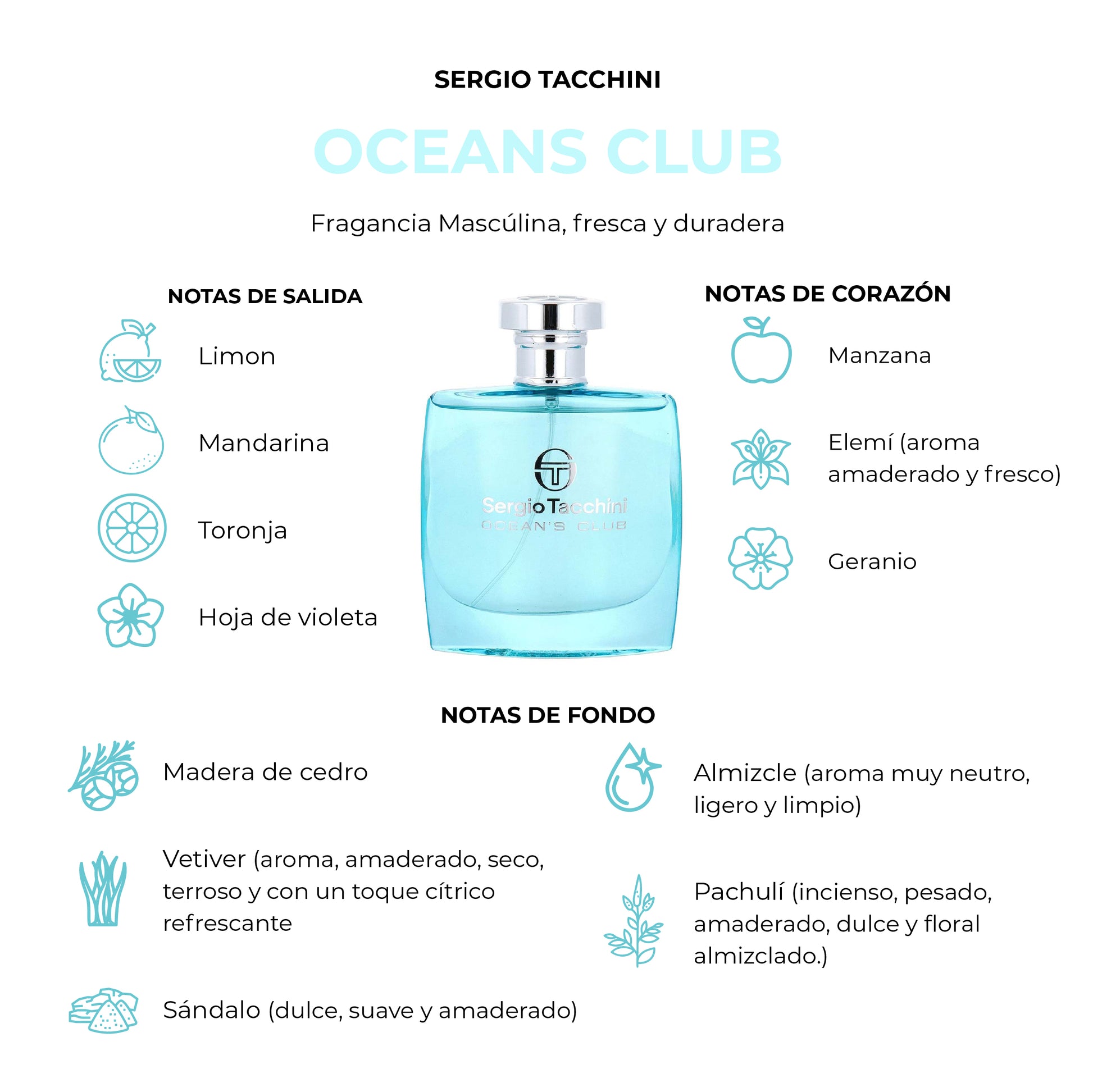 SERGIO TACCHINI

OCEANS CLUB

Fragancia Mascúlina, fresca y duradera

NOTAS DE SALIDA

Limon

Mandarina

Toronja

Hoja de violeta

Sergio Tacchini
OCEAN'S CLUB

NOTAS DE CORAZÓN

Manzana

Elemí (aroma amaderado y fresco)

Geranio

NOTAS DE FONDO

Madera de cedro

Vetiver (aroma, amaderado, seco, terroso y con un toque cítrico refrescante

Sándalo (dulce, suave y amaderado)

Almizcle (aroma muy neutro, ligero y limpio)

Pachulí (incienso, pesado, amaderado, dulce y floral almizclado.)